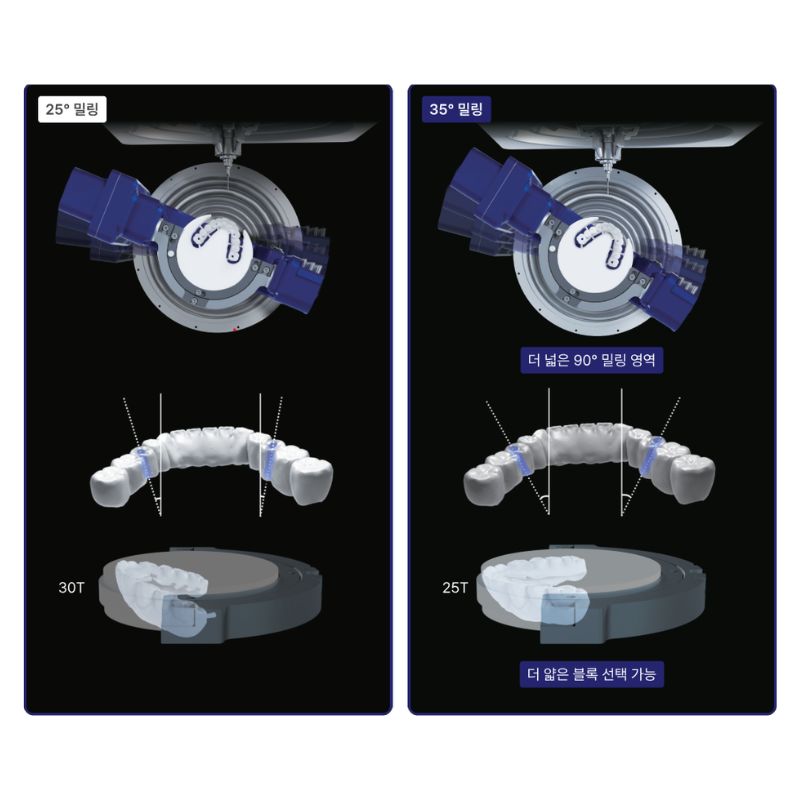 25° 밀링

30T

35° 밀링

더 넓은 90° 밀링 영역

25T

더 얇은 블록 선택 가능