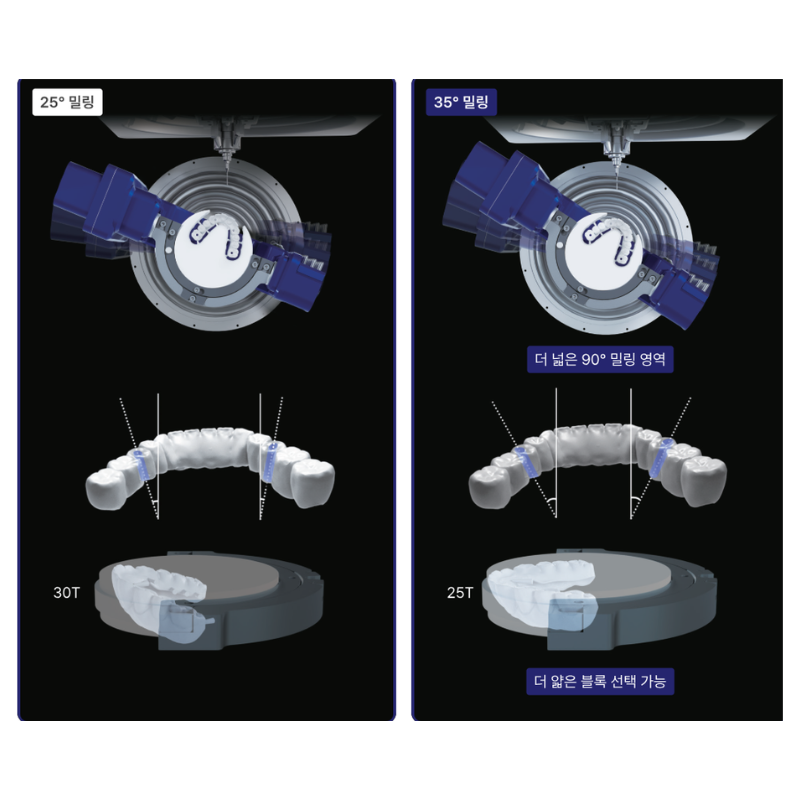 25° 밀링

30T

35° 밀링

더 넓은 90° 밀링 영역

25T

더 얇은 블록 선택 가능